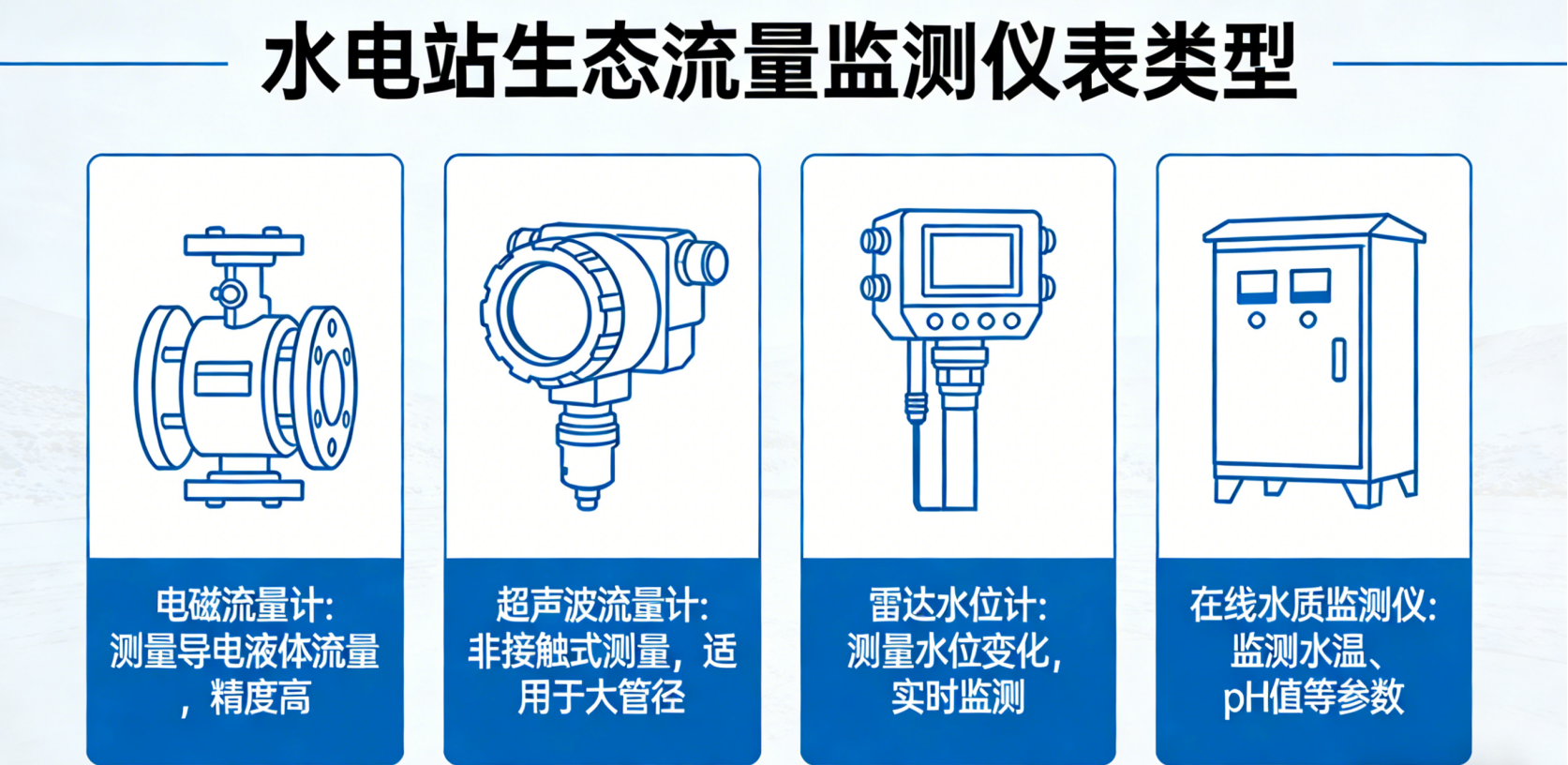 水电站生态流量监测仪表类型

电磁流量计:
测量导电液体流量，精度高

超声波流量计:
非接触式测量，适用于大管径

雷达水位计:
测量水位变化，实时监测

在线水质监测仪:
监测水温、pH值等参数